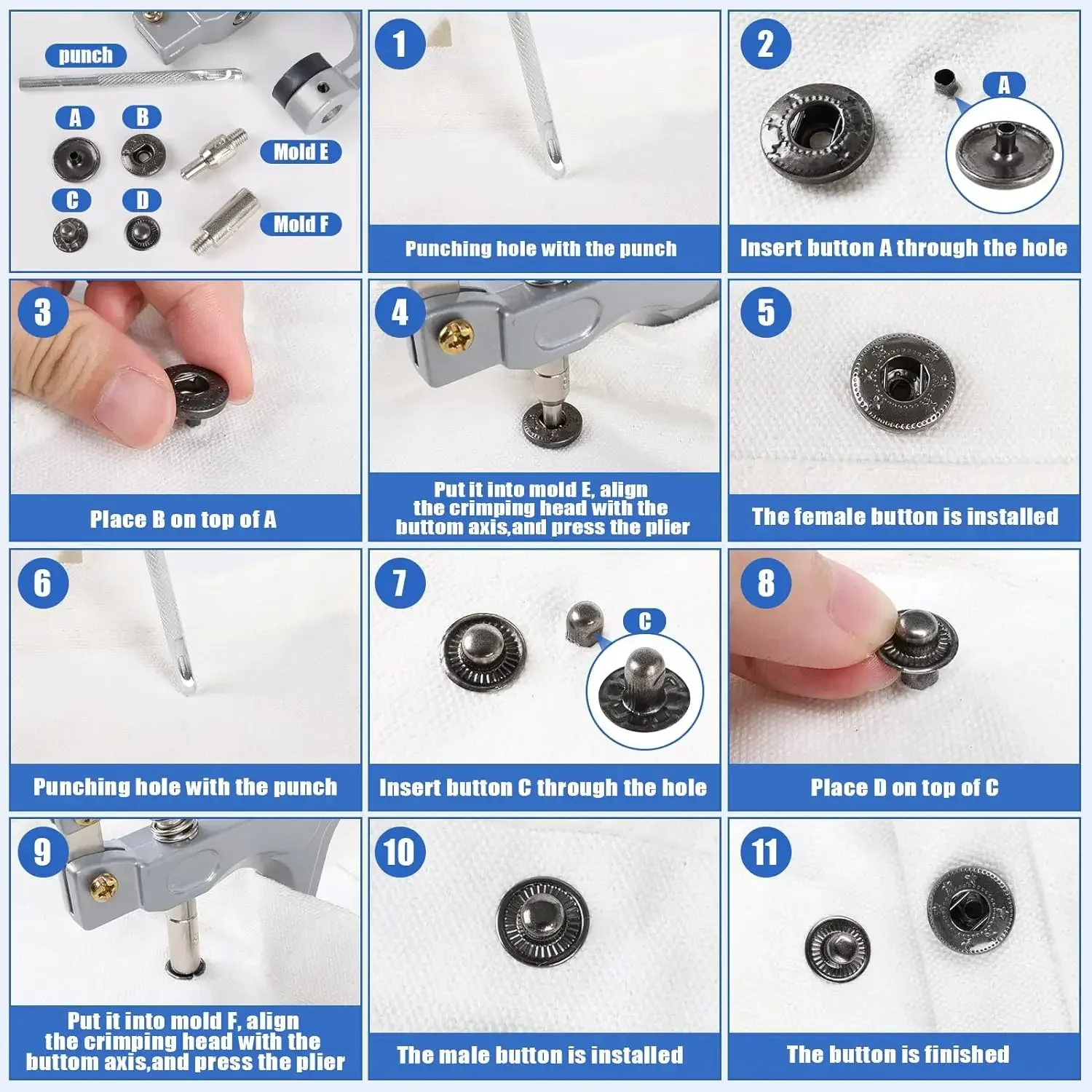 punch

A B

Mold E

C D

Mold F

1

Punching hole with the punch

2

A

Insert button A through the hole

3

Place B on top of A

4

Put it into mold E, align the crimping head with the buttom axis,and press the plier

5

The female button is installed

6

Punching hole with the punch

7

C

Insert button C through the hole

8

Place D on top of C

9

Put it into mold F, align the crimping head with the buttom axis,and press the plier

10

The male button is installed

11

The button is finished