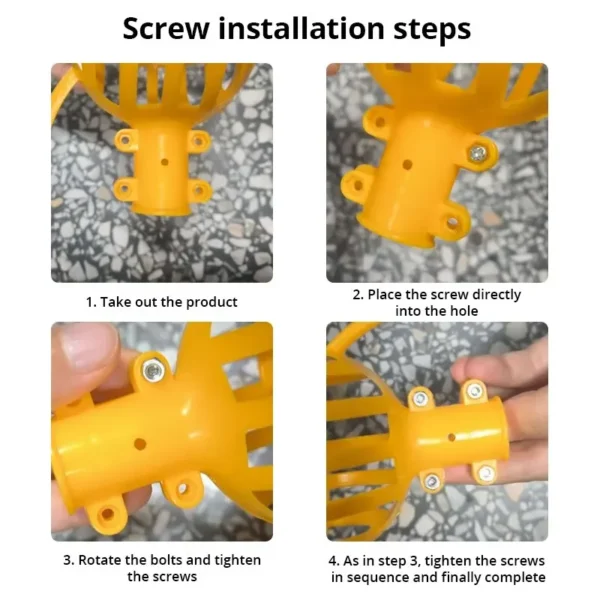 Screw installation steps

1. Take out the product

2. Place the screw directly into the hole

3. Rotate the bolts and tighten the screws

4. As in step 3, tighten the screws in sequence and finally complete